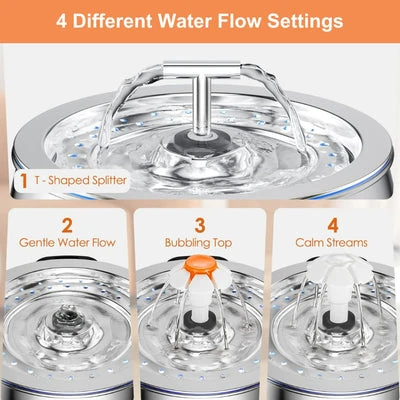 4 Different Water Flow Settings

1 T - Shaped Splitter

2
Gentle Water Flow

3
Bubbling Top

4
Calm Streams