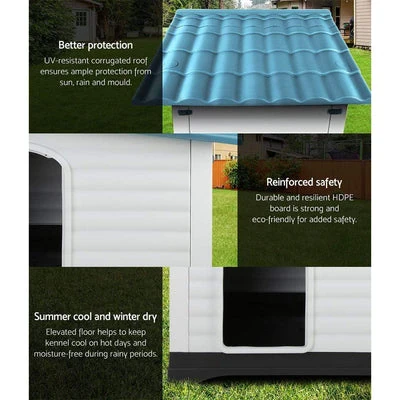 Better protection

UV-resistant corrugated roof ensures ample protection from sun, rain and mould.

Reinforced safety

Durable and resilient HDPE board is strong and eco-friendly for added safety.

Summer cool and winter dry

Elevated floor helps to keep kennel cool on hot days and moisture-free during rainy periods.