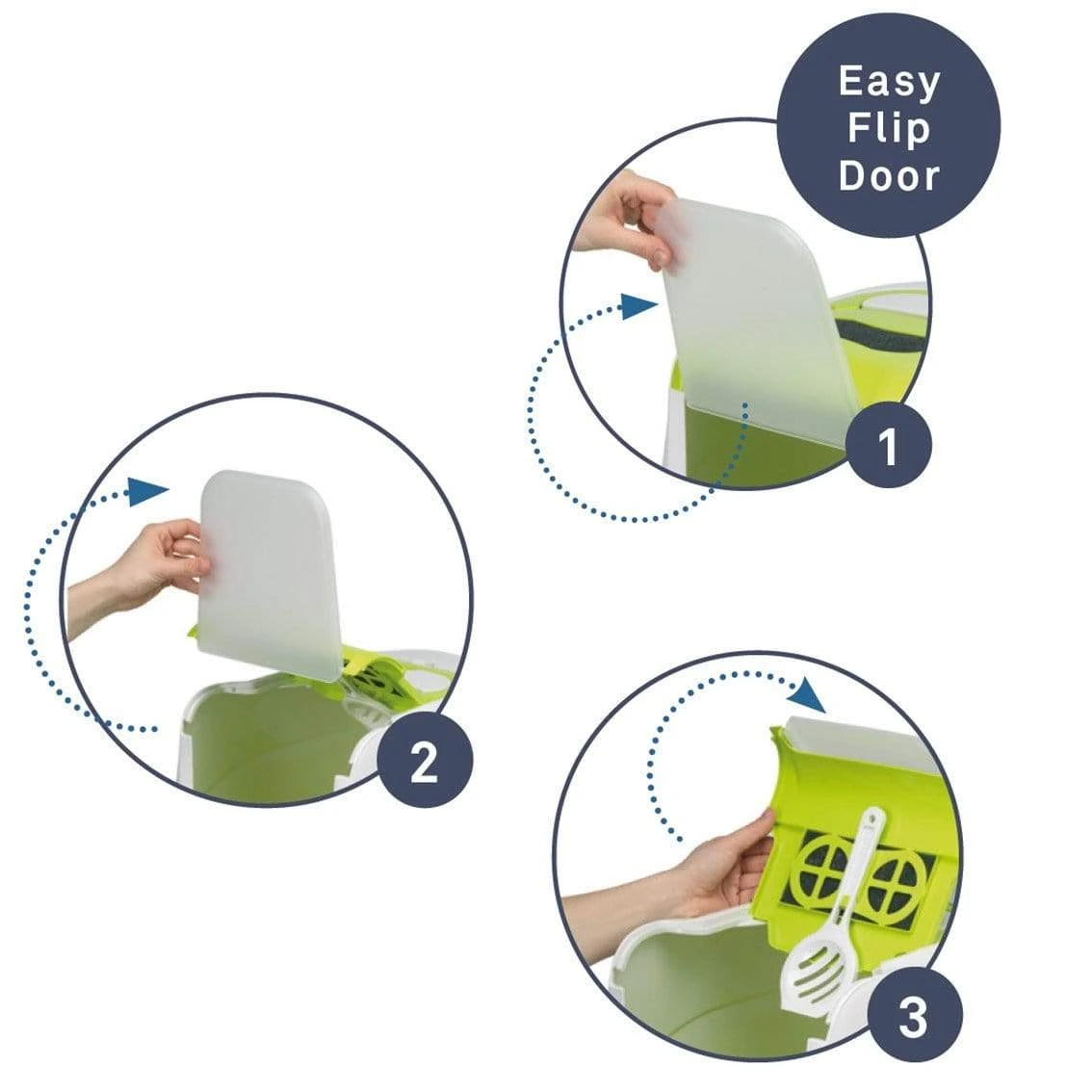 Easy Flip Door

1

2

3