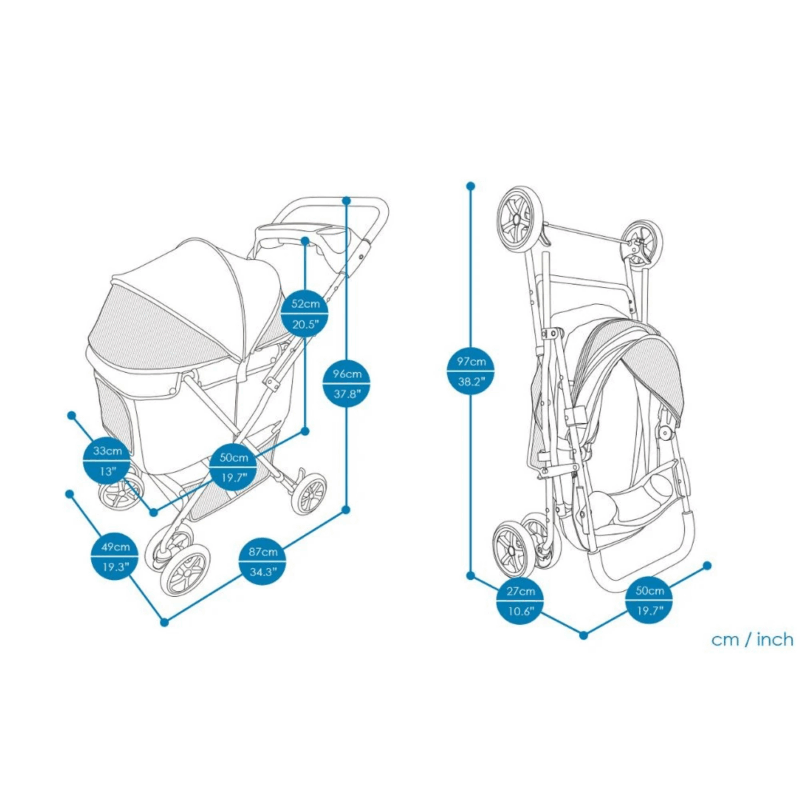 52cm
20.5"

96cm
37.8"

33cm
13"

50cm
19.7"

49cm
19.3"

87cm
34.3"

97cm
38.2"

27cm
10.6"

50cm
19.7"

cm / inch